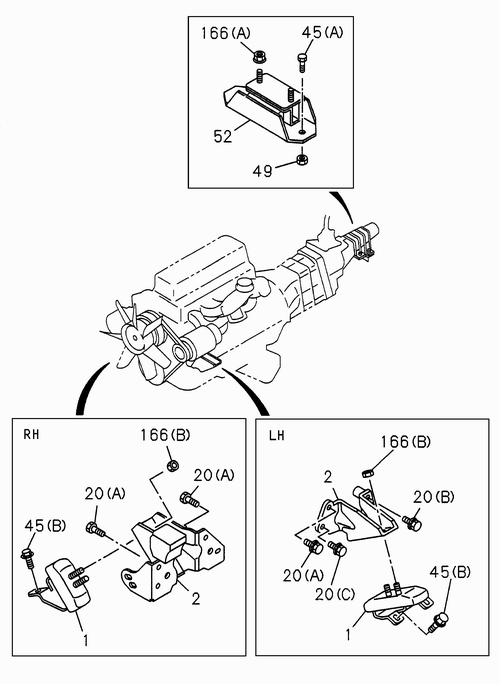 166(A)
45(A)
52
49

RH
166(B)
20(A)
20(A)
45(B)
2
1

LH
166(B)
2
20(B)
20(A)
20(C)
45(B)
1