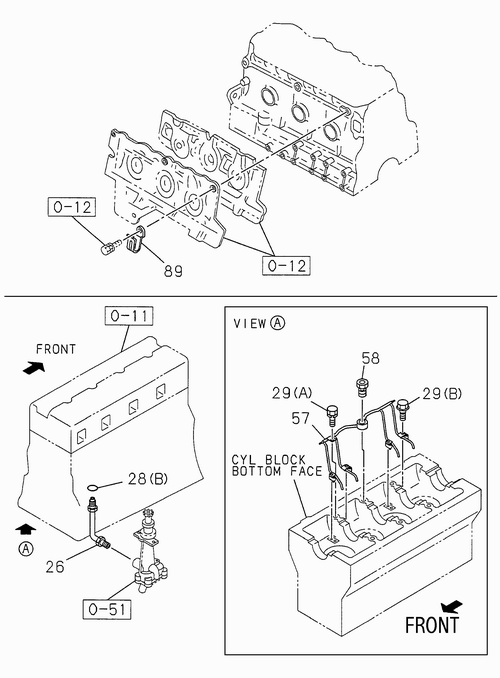 0-12

89

0-12

0-11

FRONT

28(B)

Ⓐ

26

0-51

VIEW Ⓐ

58

29(A)

29(B)

57

CYL BLOCK BOTTOM FACE

FRONT