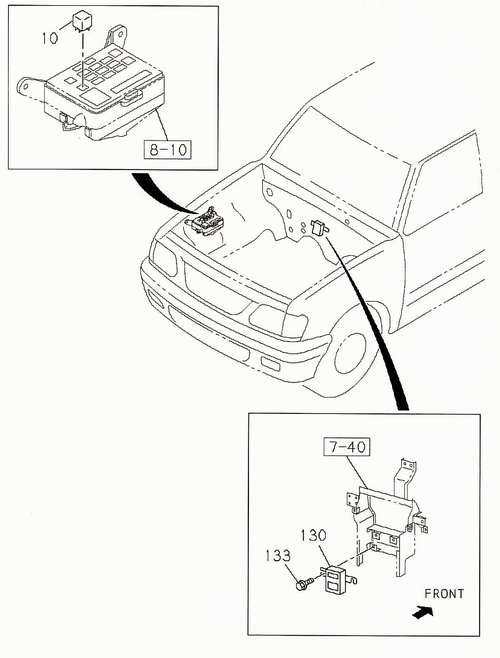 10

8-10

7-40

130

133

FRONT