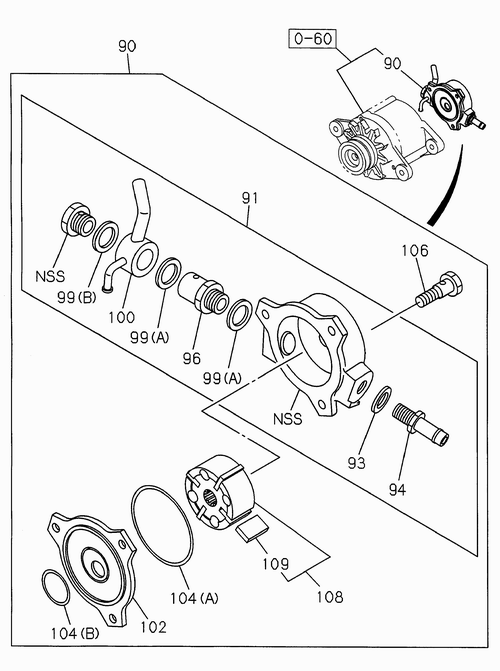 90
0-60
90
91
106
NSS
99(B)
100
99(A)
96
99(A)
NSS
93
94
109
108
104(A)
102
104(B)