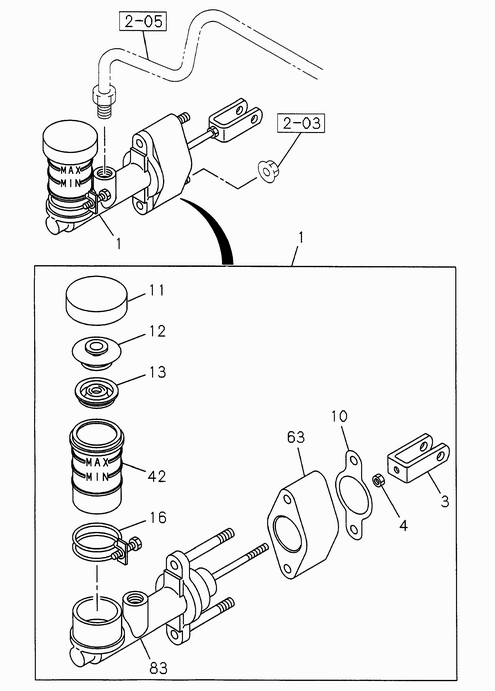 2-05

2-03

MAX
MIN

1

1

11

12

13

MAX
MIN

42

16

63

10

3

4

83