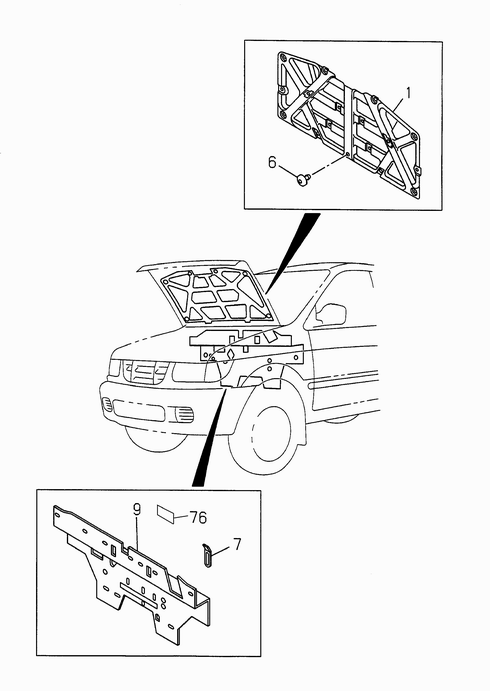 1
6
9
76
7