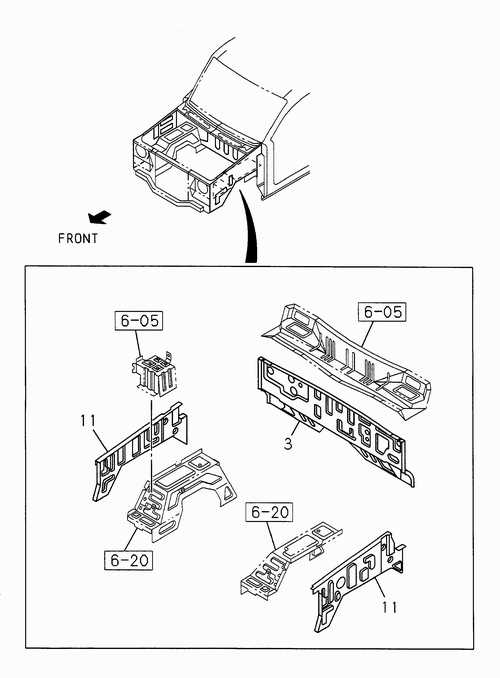 FRONT

6-05

6-05

11

3

6-20

6-20

11