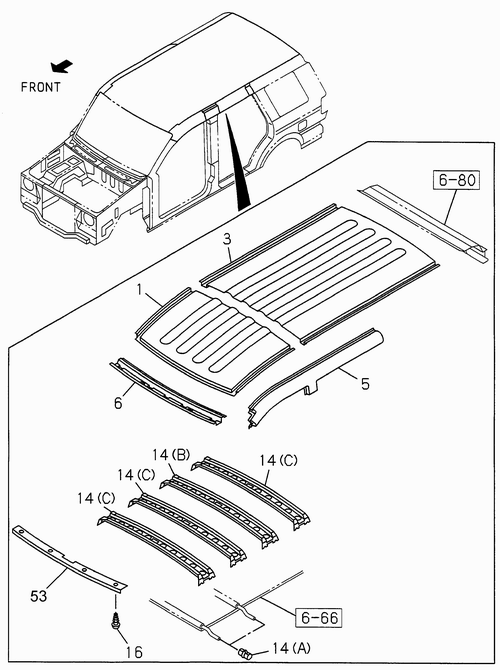 FRONT

6-80

3

1

5

6

14 (B)

14 (C)

14 (C)

14 (C)

53

6-66

16

14 (A)