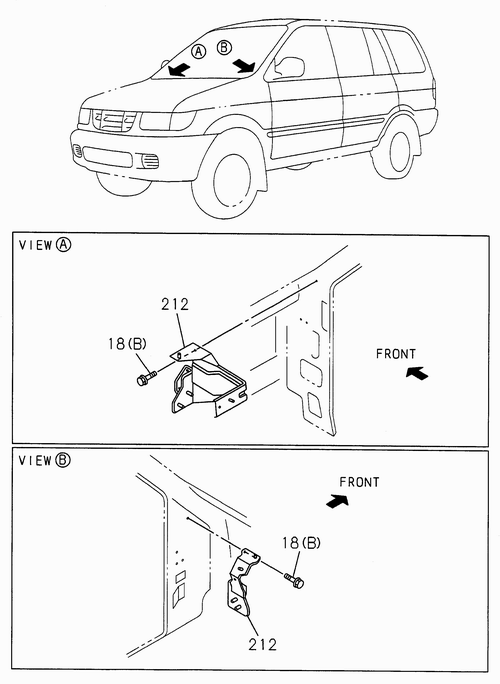 Ⓐ Ⓑ

VIEW Ⓐ

212

18(B)

FRONT

VIEW Ⓑ

FRONT

18(B)

212