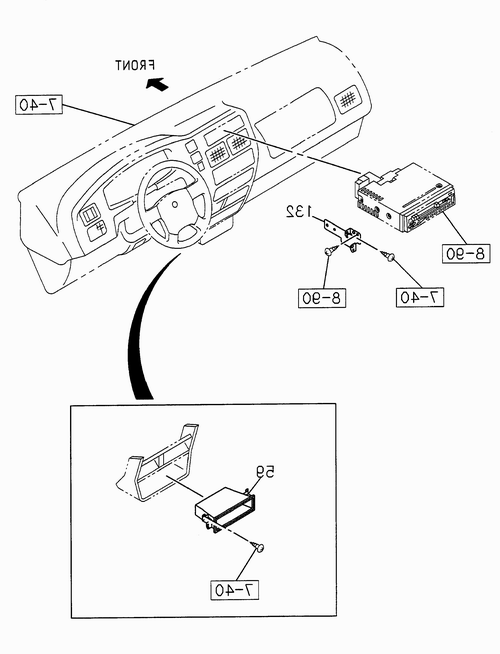 FRONT
7-40
132
8-90
8-90
7-40
59
7-40