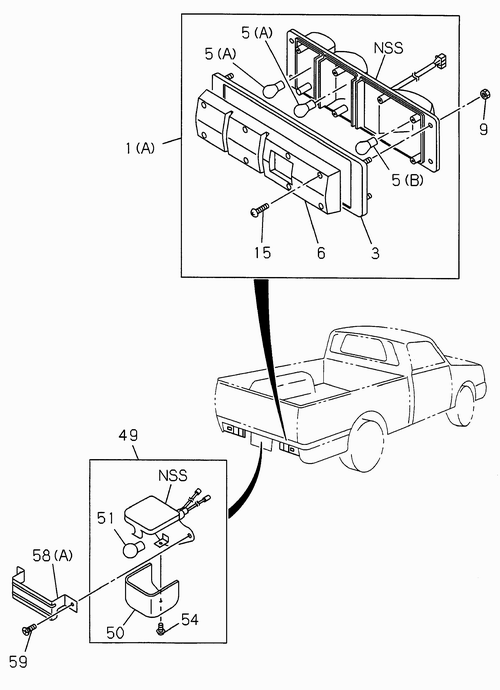 5 (A)
5 (A)
NSS
9
1 (A)
5 (B)
15
6
3
49
NSS
51
58 (A)
50
54
59