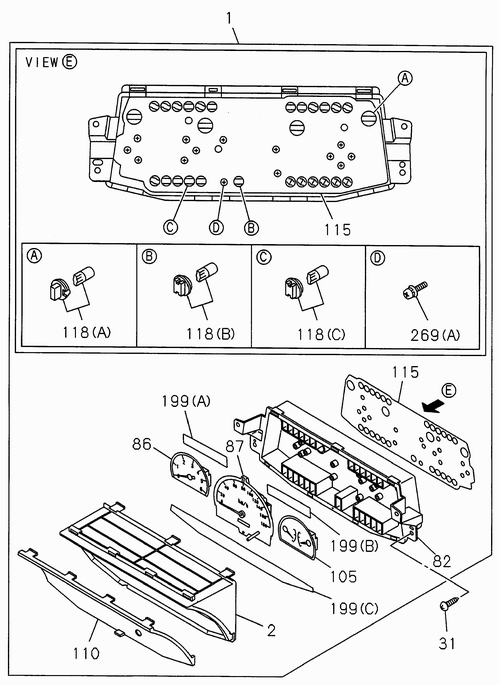 1

VIEW E

A

C D B 115

A 118(A)

B 118(B)

C 118(C)

D 269(A)

115

E

199(A)

86

87

199(B)

82

105

199(C)

2

110

31