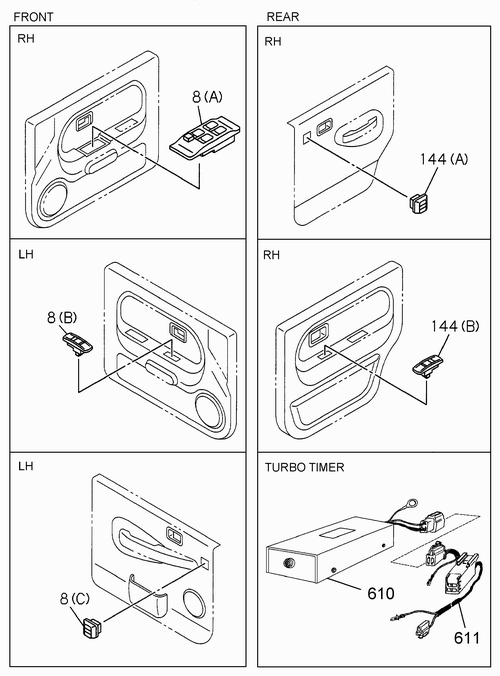 FRONT

RH

8 (A)

LH

8 (B)

LH

8 (C)

REAR

RH

144 (A)

RH

144 (B)

TURBO TIMER

610

611