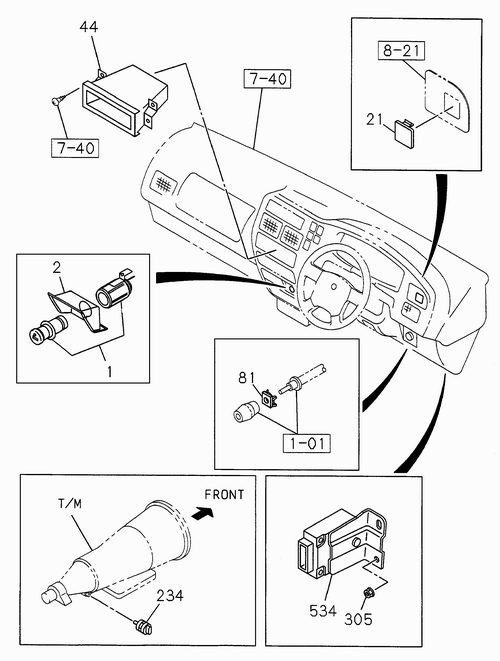 44

7-40

7-40

8-21

21

2

1

81

1-01

T/M

FRONT

234

534

305