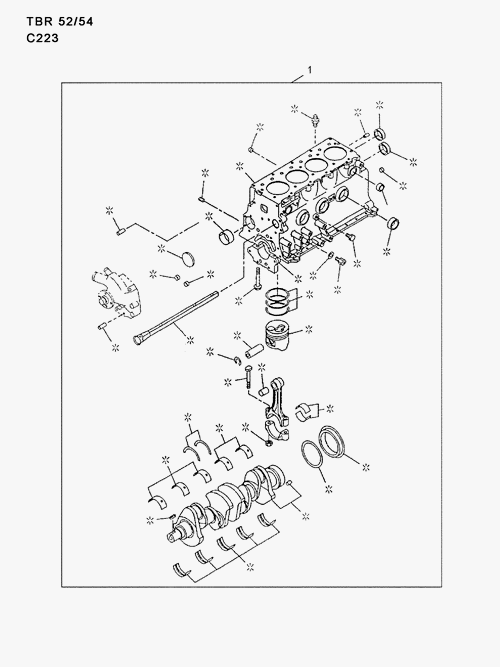 TBR 52/54
C223

1