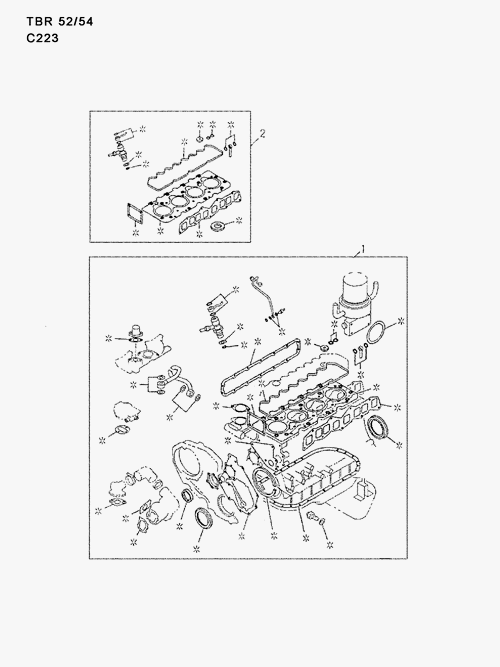 TBR 52/54
C223

2

1