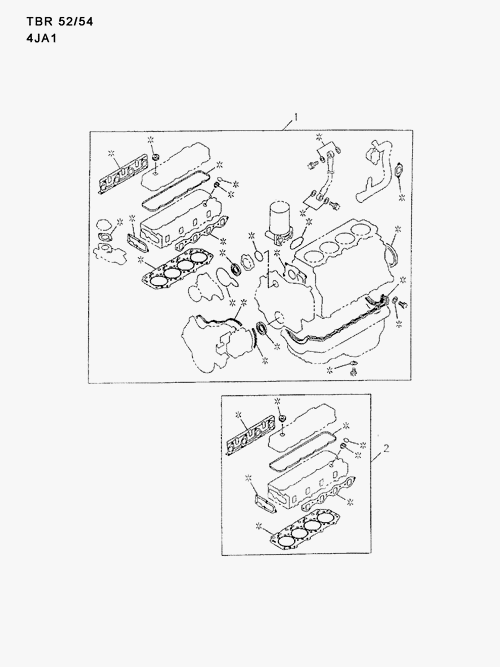 TBR 52/54
4JA1

1

2