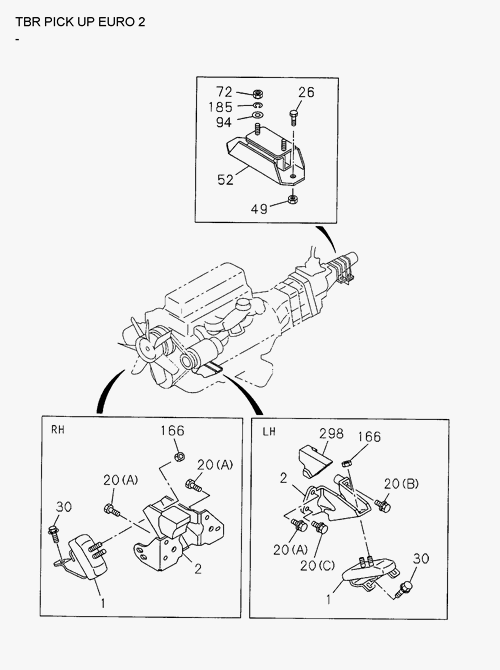 TBR PICK UP EURO 2
-

72
185
94
26
52
49

RH
166
20(A)
20(A)
30
2
1

LH
298
166
2
20(B)
20(A)
20(C)
30
1