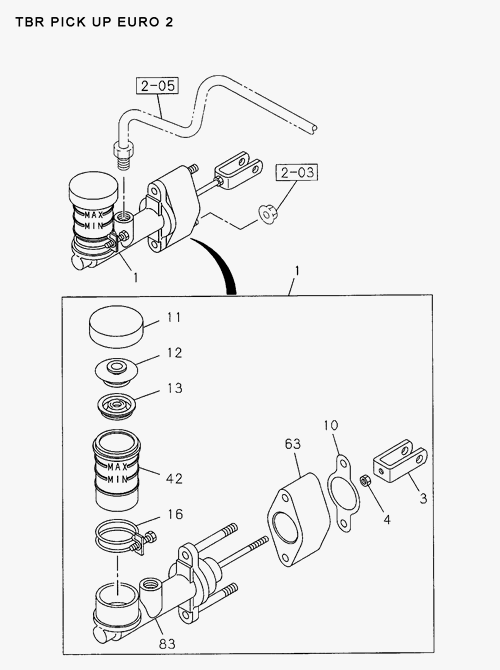 TBR PICK UP EURO 2

2-05

2-03

MAX
MIN

1

1

11

12

13

MAX
MIN

42

16

63

10

3

4

83