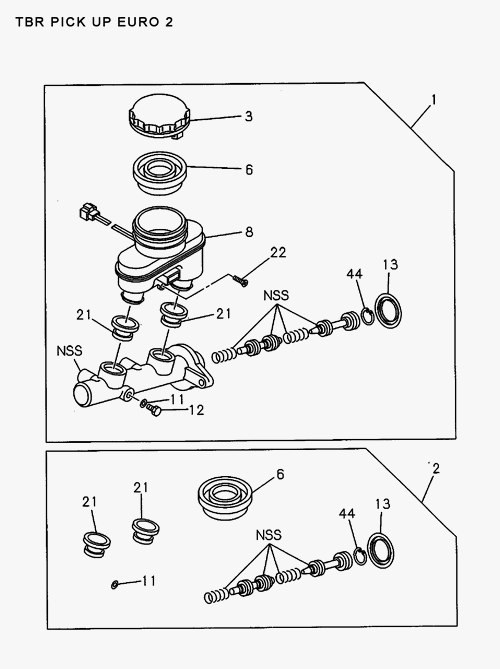 TBR PICK UP EURO 2

1
3
6
8
22
44
13
NSS
21
21
NSS
11
12

2
6
21
21
44
13
NSS
11