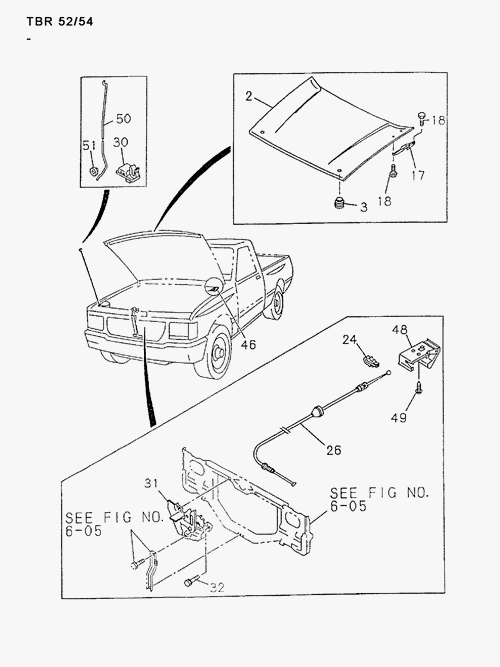 TBR 52/54
-

50
51
30
2
18
17
18
3
46
24
48
49
26
31
SEE FIG NO.
6-05
SEE FIG NO.
6-05
32