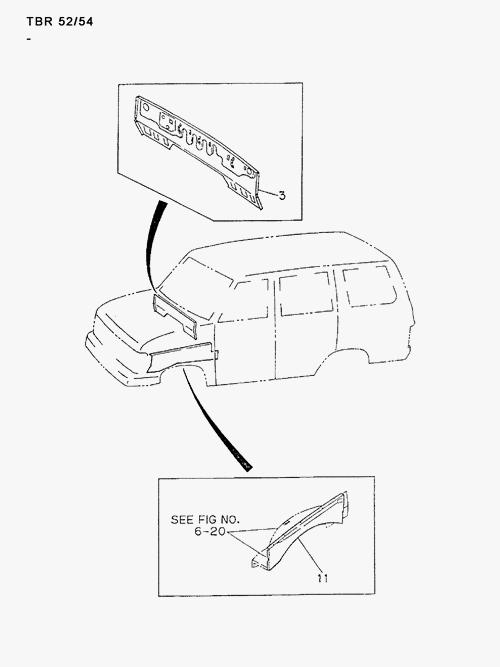 TBR 52/54
-

3

SEE FIG NO.
6-20

11