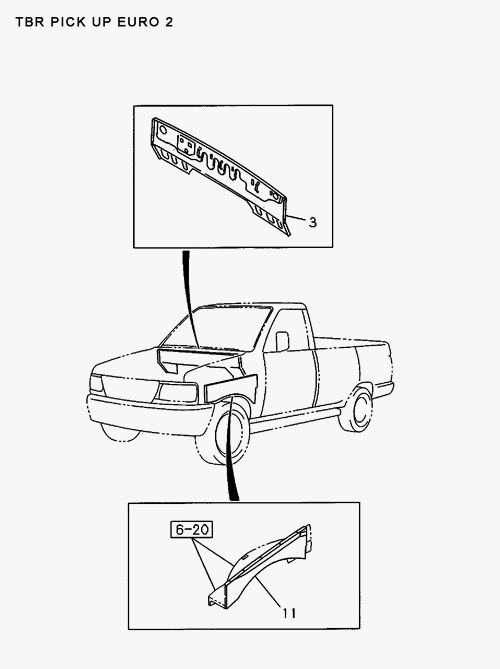 TBR PICK UP EURO 2

3

6-20

11