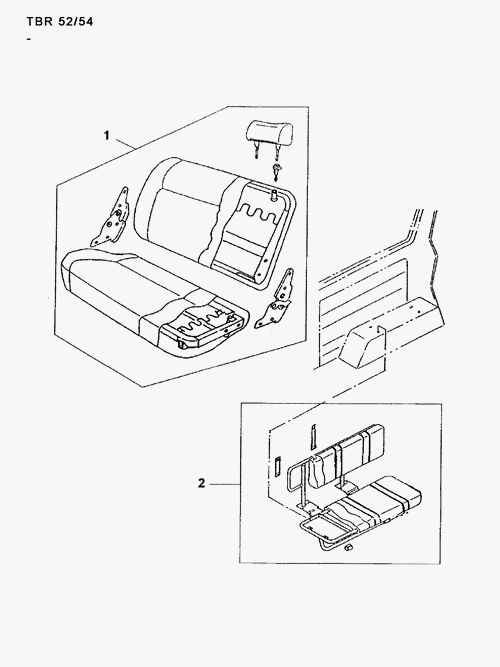 TBR 52/54
-

1

2