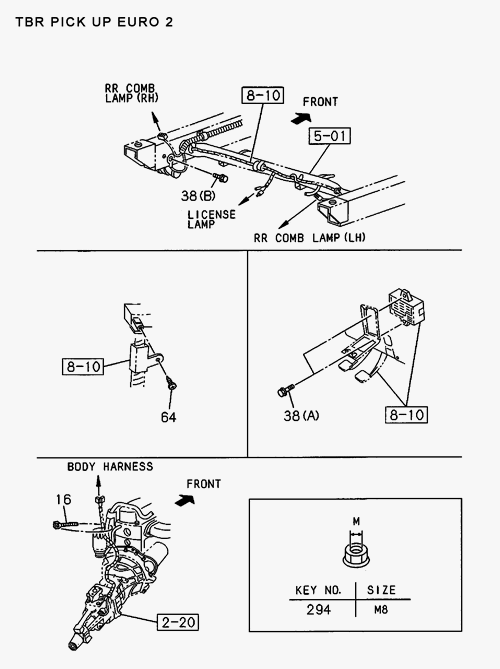 TBR PICK UP EURO 2

RR COMB LAMP (RH)

8-10

FRONT

5-01

38 (B)

LICENSE LAMP

RR COMB LAMP (LH)

8-10

64

38 (A)

8-10

BODY HARNESS

FRONT

16

2-20

M

| KEY NO. | SIZE |
|---|---|
| 294 | M8 |