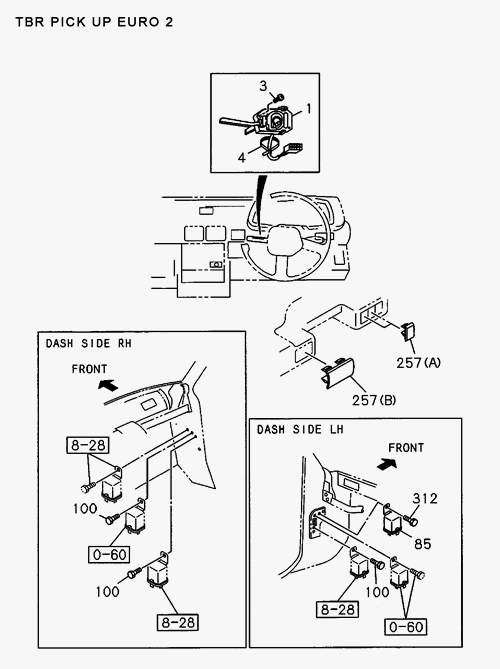 TBR PICK UP EURO 2

3
1
4

257(A)
257(B)

DASH SIDE RH
FRONT
8-28
100
0-60
100
8-28

DASH SIDE LH
FRONT
312
85
100
8-28
0-60