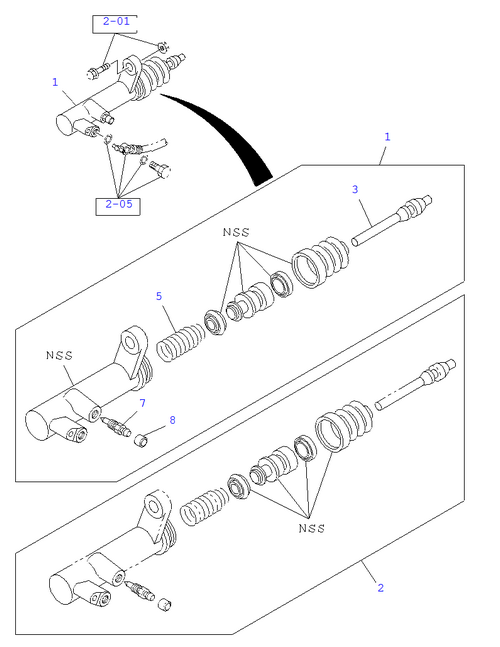 2-01

1

2-05

1

3

NSS

5

NSS

7

8

NSS

2