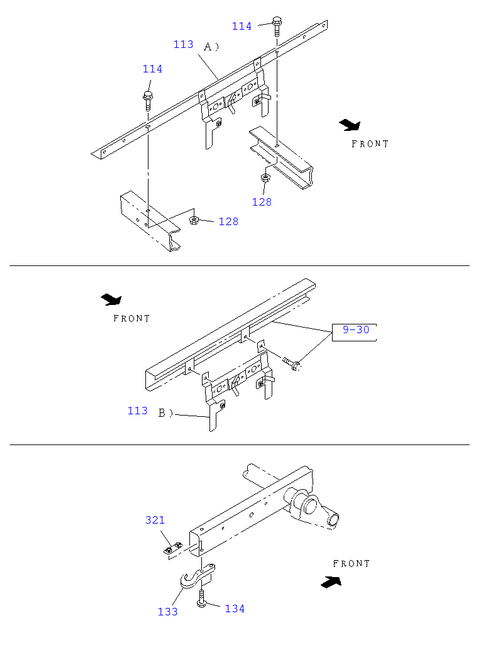 114
113 A)
114
FRONT
128
128

FRONT
9-30
113 B)

321
FRONT
133
134