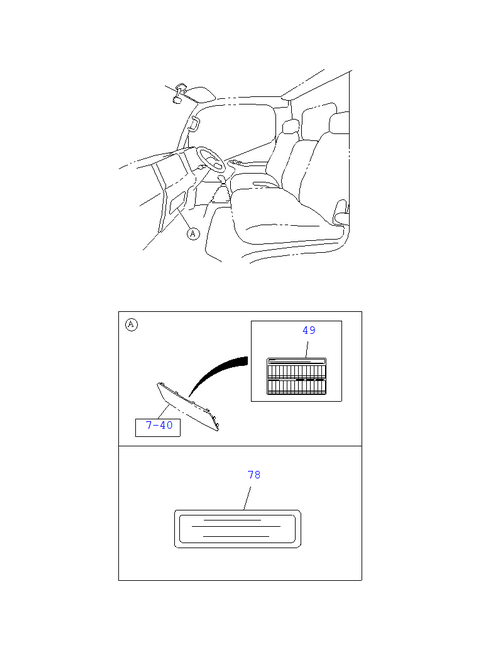 A

A

49

7-40

78