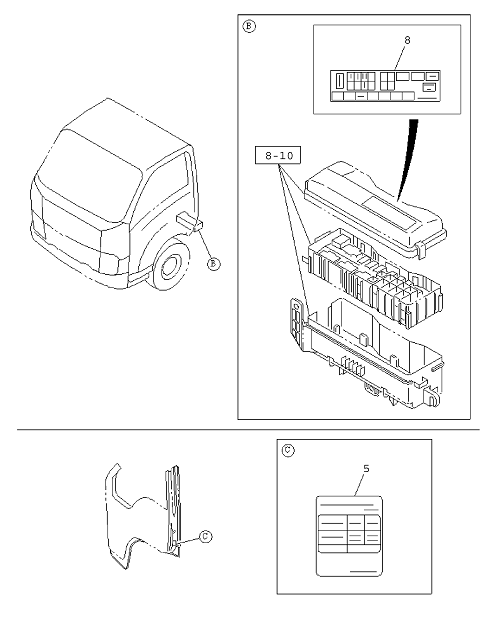 B
8
8-10
B
C
C
5