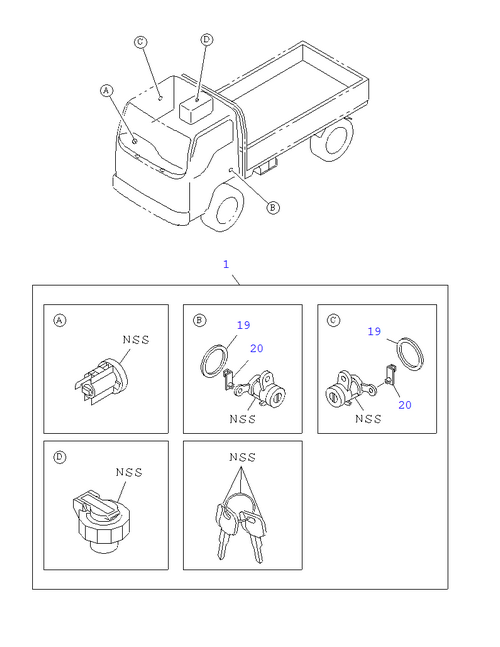 C
D
A
B

1

A
NSS

B
19
20
NSS

C
19
20
NSS

D
NSS

NSS