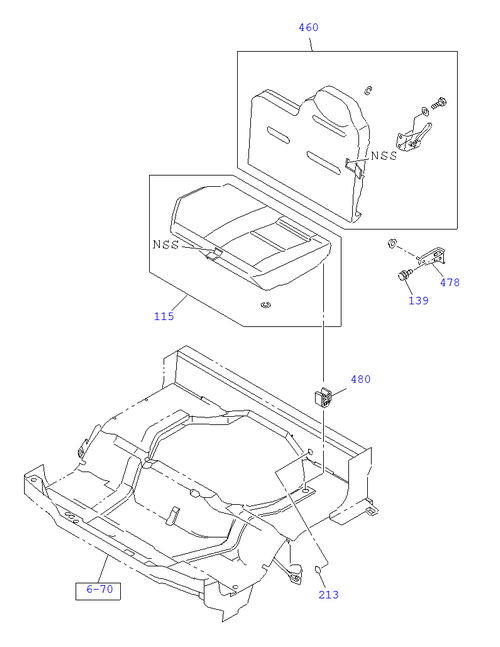 460

NSS

NSS

478

139

115

480

6-70

213