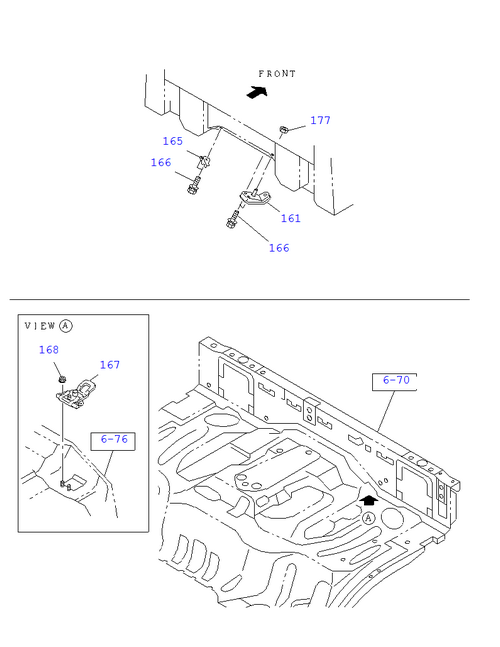 FRONT

177

165

166

161

166

VIEW A

168

167

6-76

6-70

A