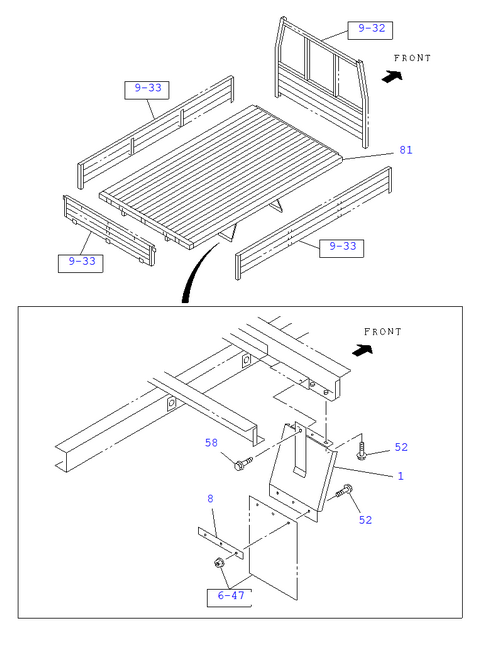 9-32
FRONT
9-33
81
9-33
9-33
FRONT
58
52
1
8
52
6-47